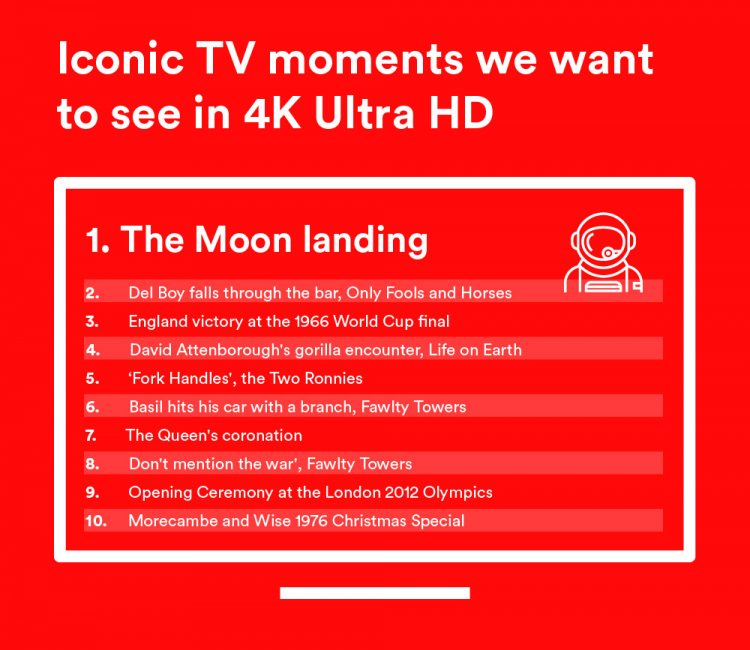 Iconic TV moments we want to see in 4K Ultra HD

1. The Moon landing

2. Del Boy falls through the bar, Only Fools and Horses

3. England victory at the 1966 World Cup final

4. David Attenborough's gorilla encounter, Life on Earth

5. 'Fork Handles', the Two Ronnies

6. Basil hits his car with a branch, Fawlty Towers

7. The Queen's coronation

8. Don't mention the war', Fawlty Towers

9. Opening Ceremony at the London 2012 Olympics

10. Morecambe and Wise 1976 Christmas Special